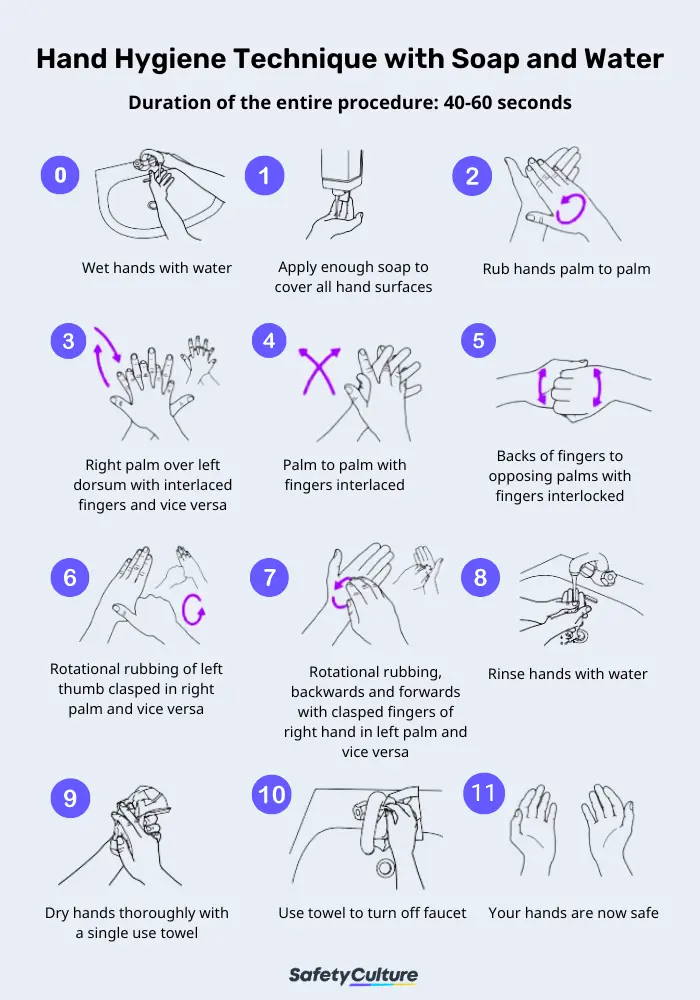 Hand Hygiene Technique with Soap and Water

Duration of the entire procedure: 40-60 seconds

0
Wet hands with water

1
Apply enough soap to cover all hand surfaces

2
Rub hands palm to palm

3
Right palm over left dorsum with interlaced fingers and vice versa

4
Palm to palm with fingers interlaced

5
Backs of fingers to opposing palms with fingers interlocked

6
Rotational rubbing of left thumb clasped in right palm and vice versa

7
Rotational rubbing, backwards and forwards with clasped fingers of right hand in left palm and vice versa

8
Rinse hands with water

9
Dry hands thoroughly with a single use towel

10
Use towel to turn off faucet

11
Your hands are now safe

SafetyCulture