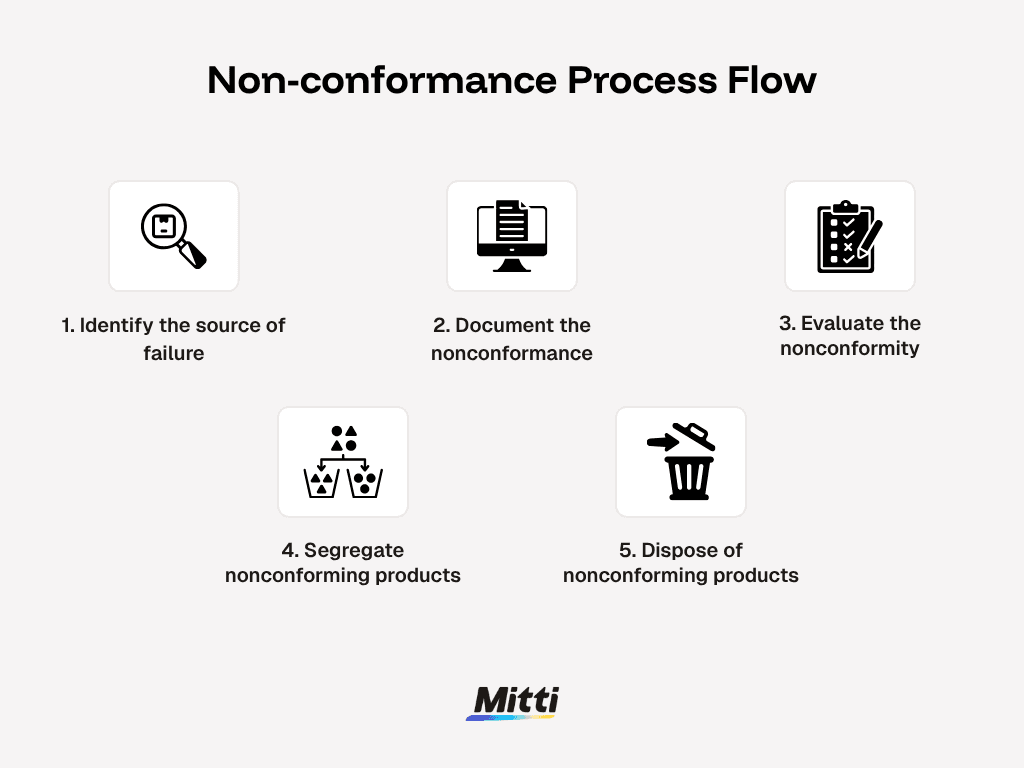 Non-conformance Process Flow

1. Identify the source of failure

2. Document the nonconformance

3. Evaluate the nonconformity

4. Segregate nonconforming products

5. Dispose of nonconforming products

Mitti